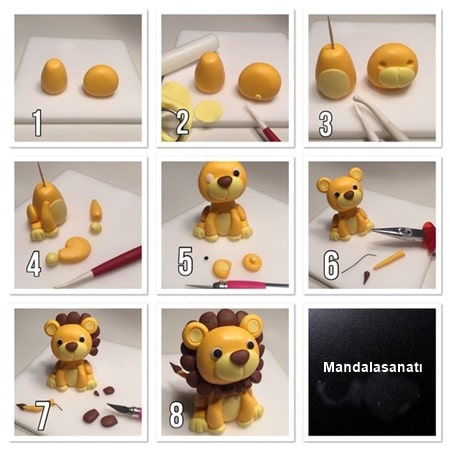 1

2

3

4

5

6

7

8

Mandalasanatı